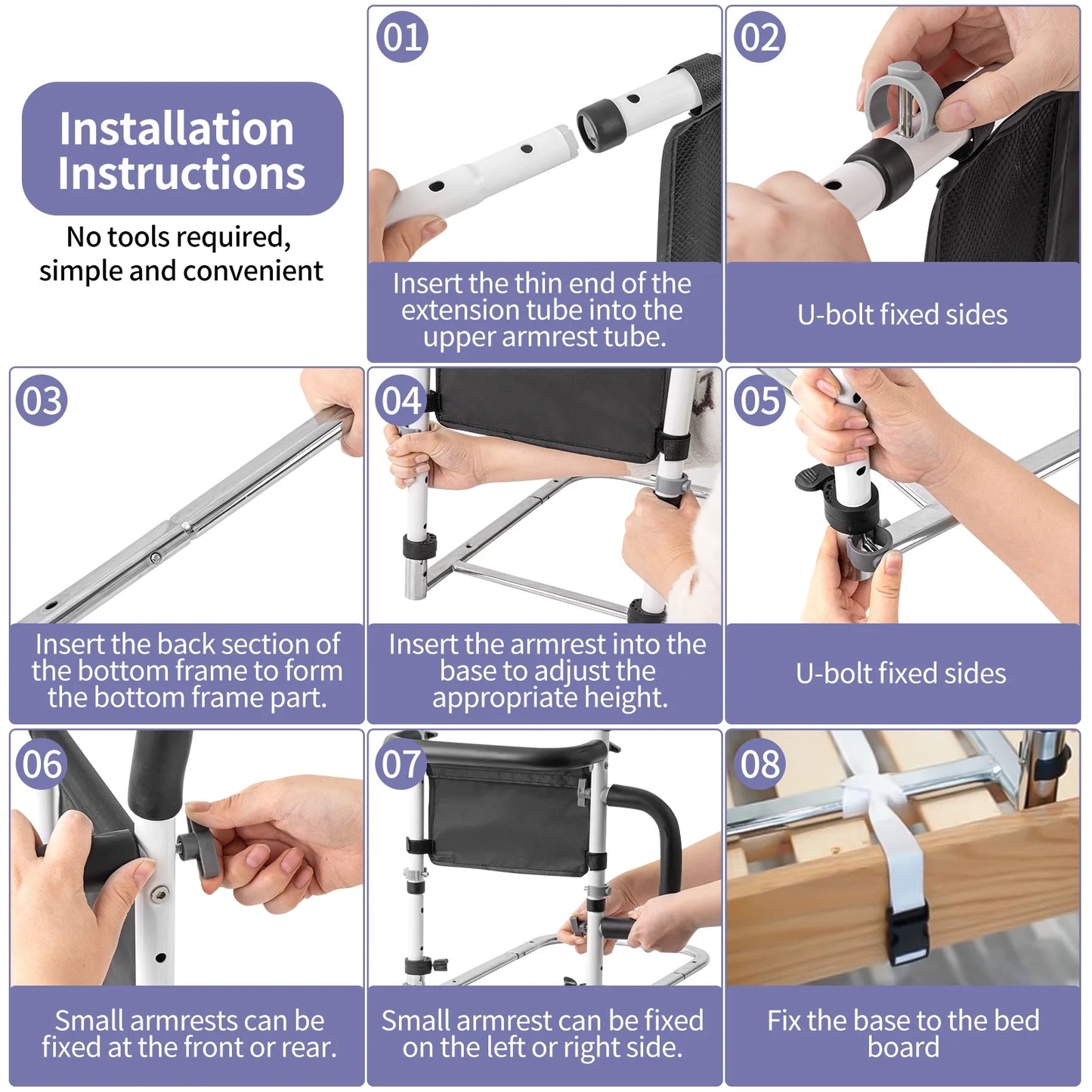 Installation Instructions

No tools required, simple and convenient

01

Insert the thin end of the extension tube into the upper armrest tube.

02

U-bolt fixed sides

03

Insert the back section of the bottom frame to form the bottom frame part.

04

Insert the armrest into the base to adjust the appropriate height.

05

U-bolt fixed sides

06

Small armrests can be fixed at the front or rear.

07

Small armrest can be fixed on the left or right side.

08

Fix the base to the bed board