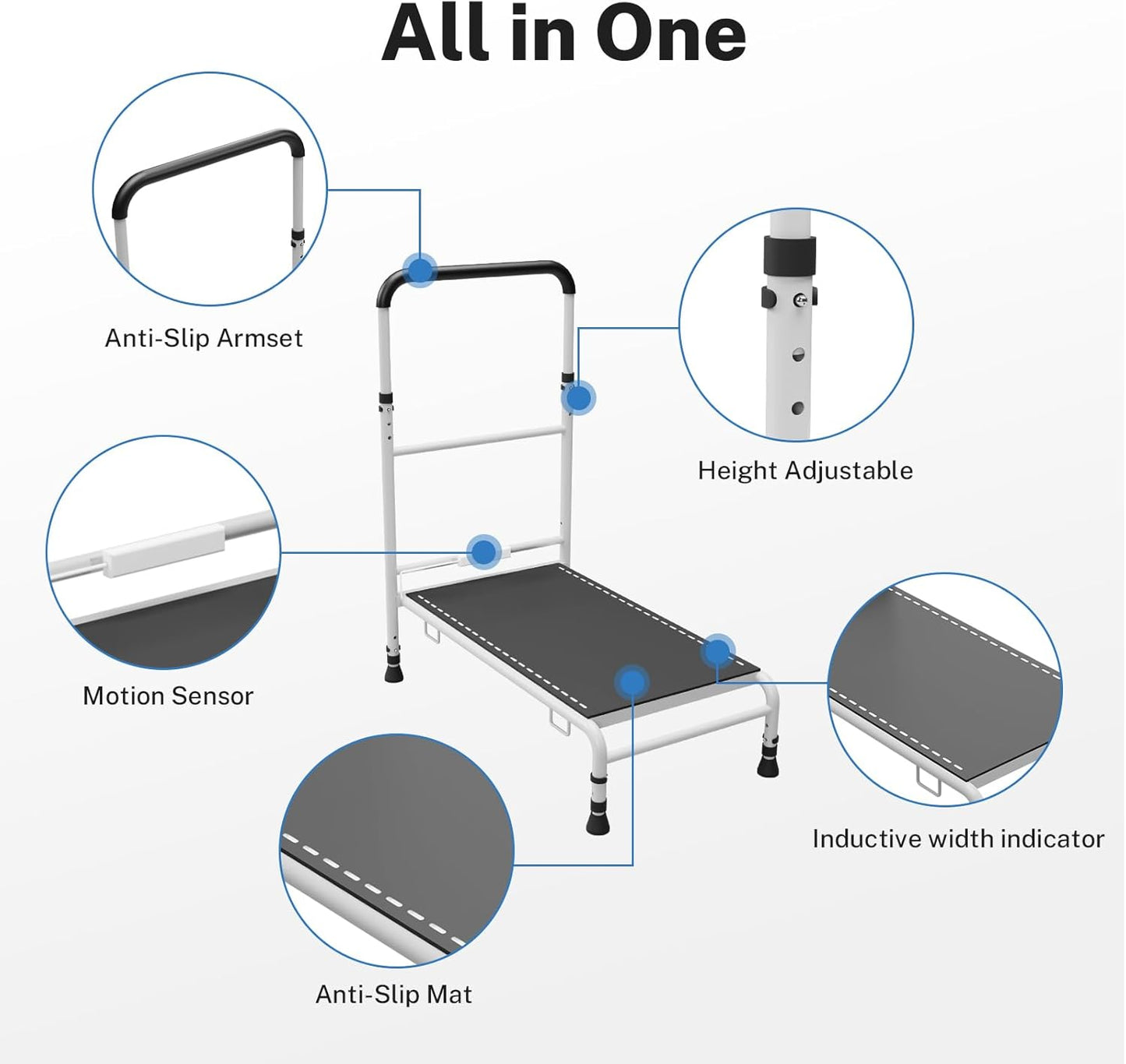 All in One

Anti-Slip Armset

Height Adjustable

Motion Sensor

Inductive width indicator

Anti-Slip Mat