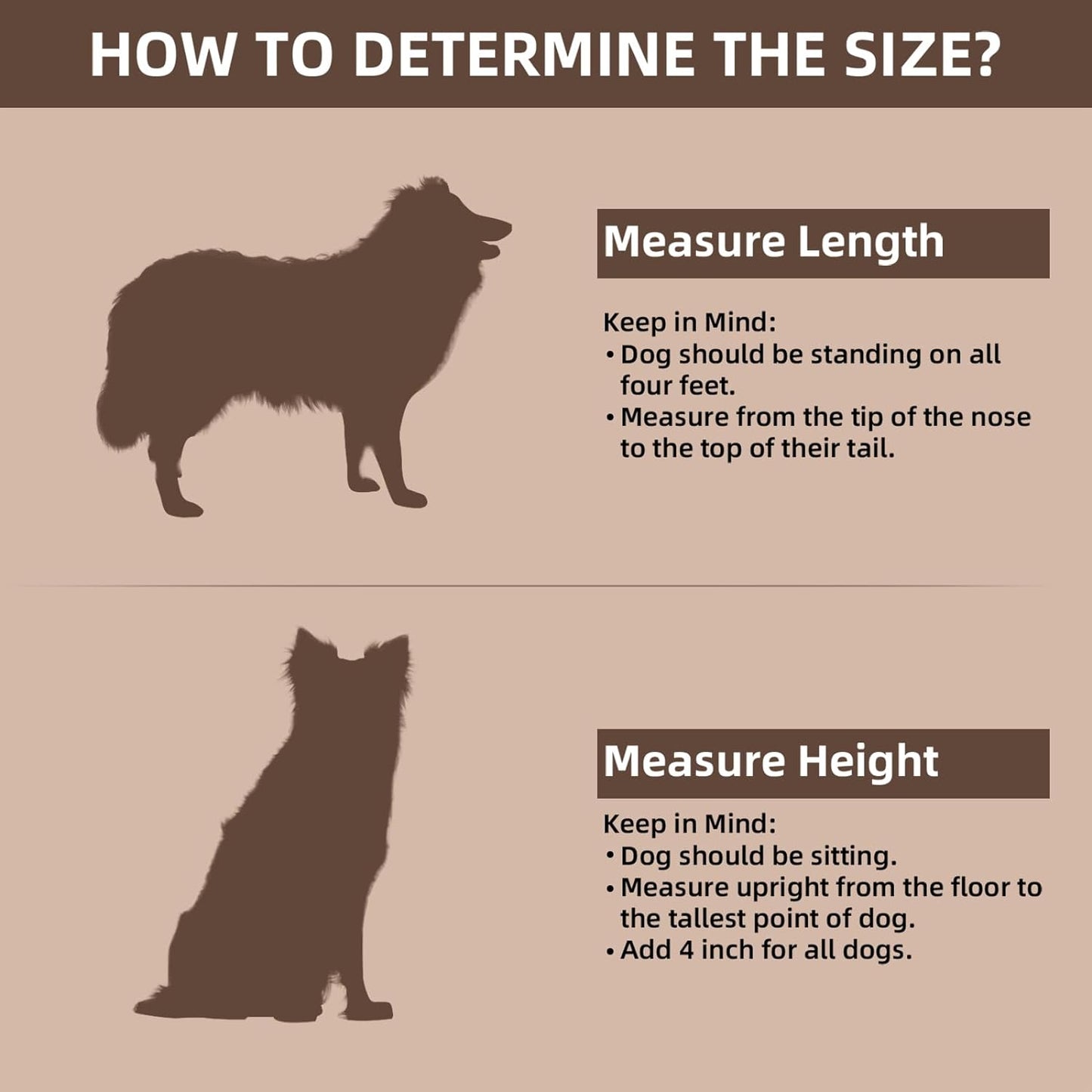 HOW TO DETERMINE THE SIZE?

Measure Length

Keep in Mind:
• Dog should be standing on all four feet.
• Measure from the tip of the nose to the top of their tail.

Measure Height

Keep in Mind:
• Dog should be sitting.
• Measure upright from the floor to the tallest point of dog.
• Add 4 inch for all dogs.