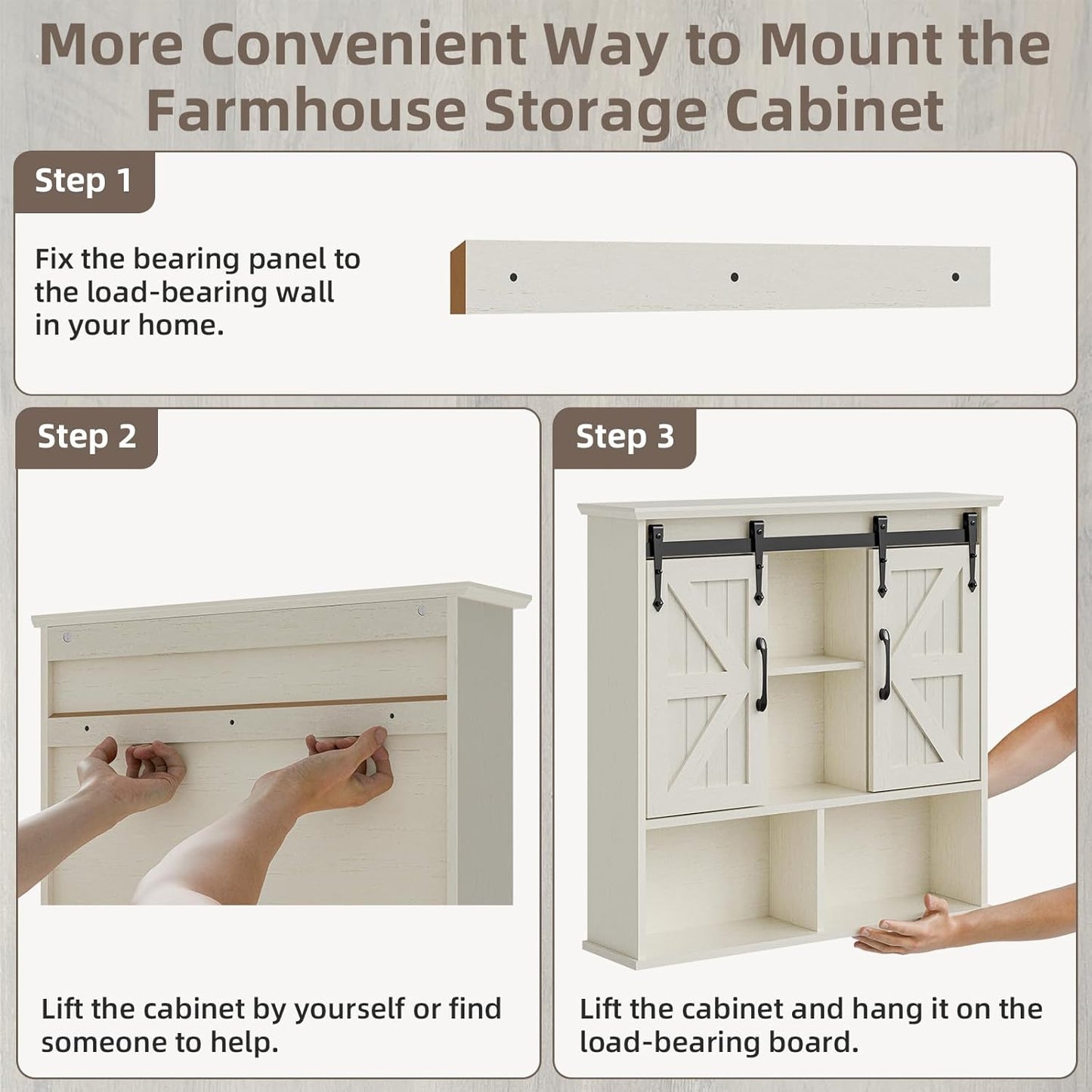 More Convenient Way to Mount the Farmhouse Storage Cabinet

Step 1

Fix the bearing panel to the load-bearing wall in your home.

Step 2

Lift the cabinet by yourself or find someone to help.

Step 3

Lift the cabinet and hang it on the load-bearing board.