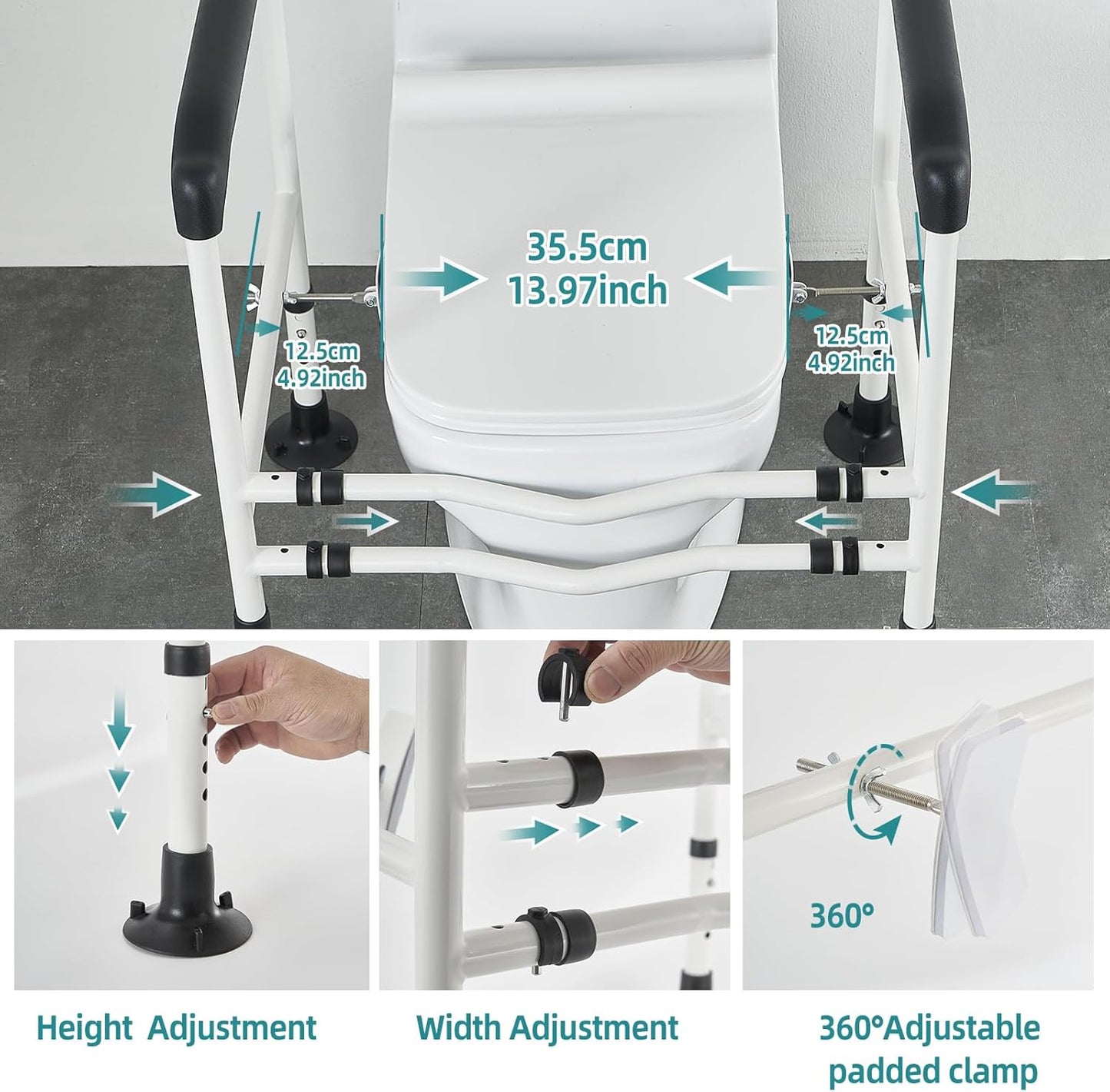 35.5cm
13.97inch

12.5cm
4.92inch

12.5cm
4.92inch

360°

Height Adjustment

Width Adjustment

360°Adjustable padded clamp