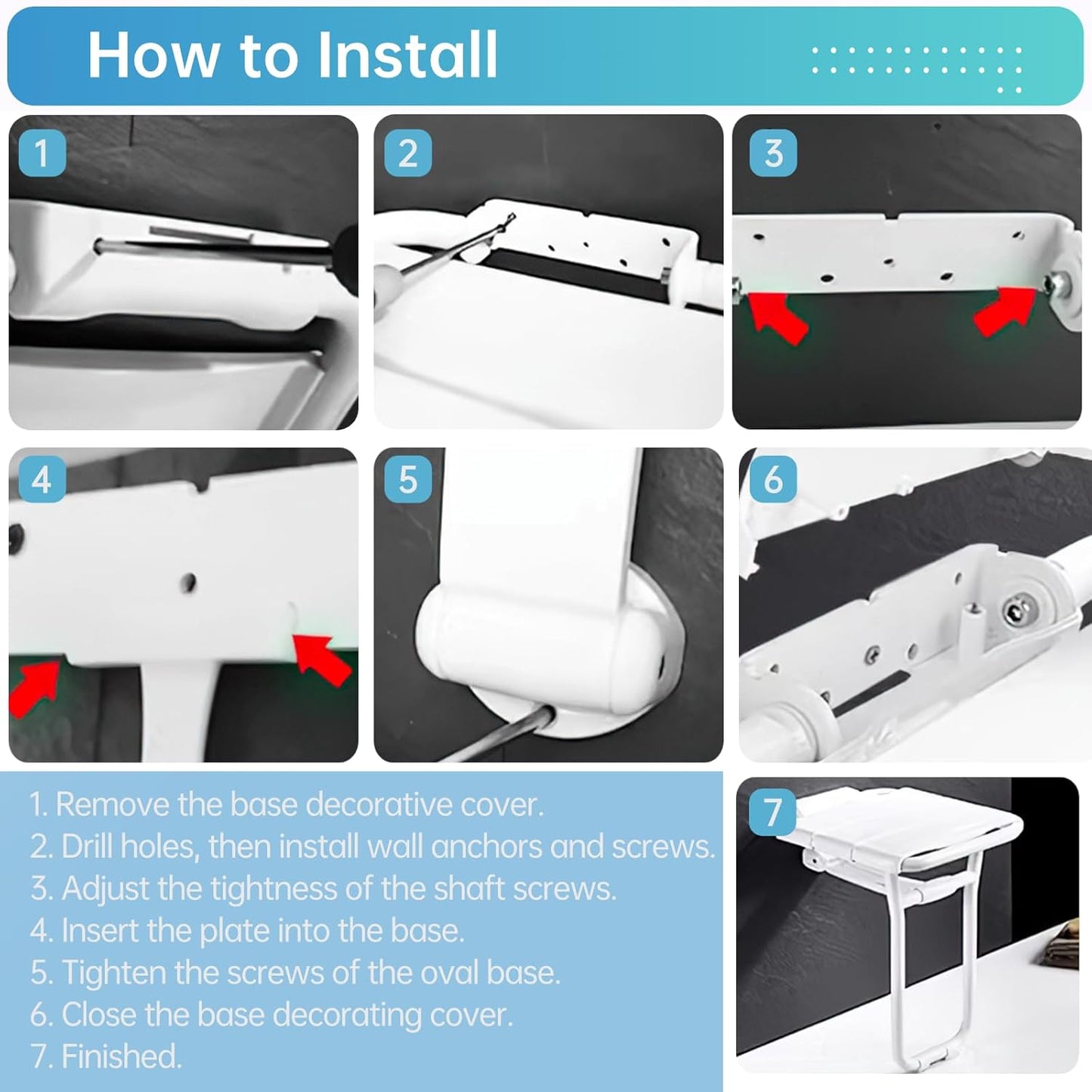 How to Install

1

2

3

4

5

6

1. Remove the base decorative cover.
2. Drill holes, then install wall anchors and screws.
3. Adjust the tightness of the shaft screws.
4. Insert the plate into the base.
5. Tighten the screws of the oval base.
6. Close the base decorating cover.
7. Finished.

7