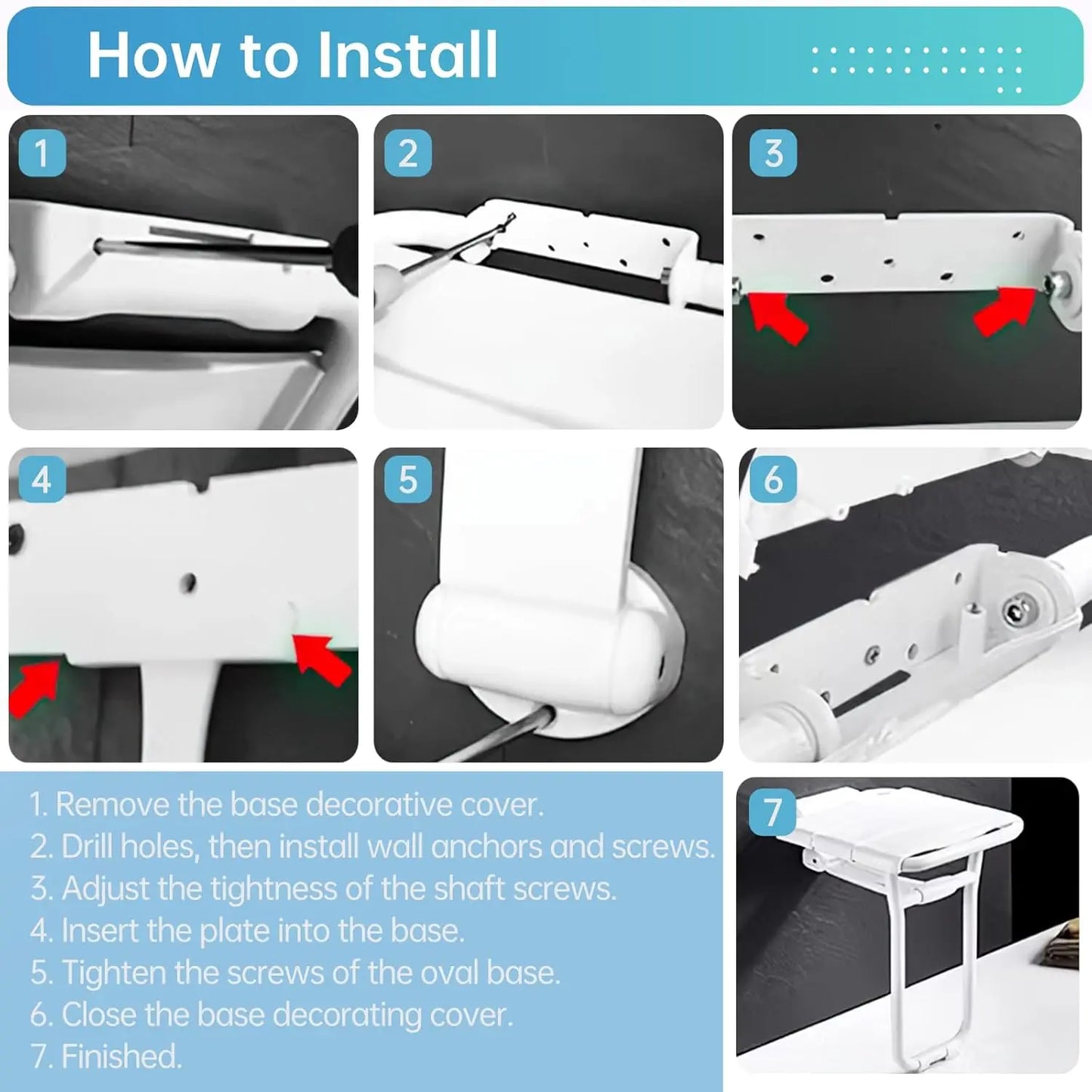 How to Install

1

2

3

4

5

6

1. Remove the base decorative cover.
2. Drill holes, then install wall anchors and screws.
3. Adjust the tightness of the shaft screws.
4. Insert the plate into the base.
5. Tighten the screws of the oval base.
6. Close the base decorating cover.
7. Finished.

7