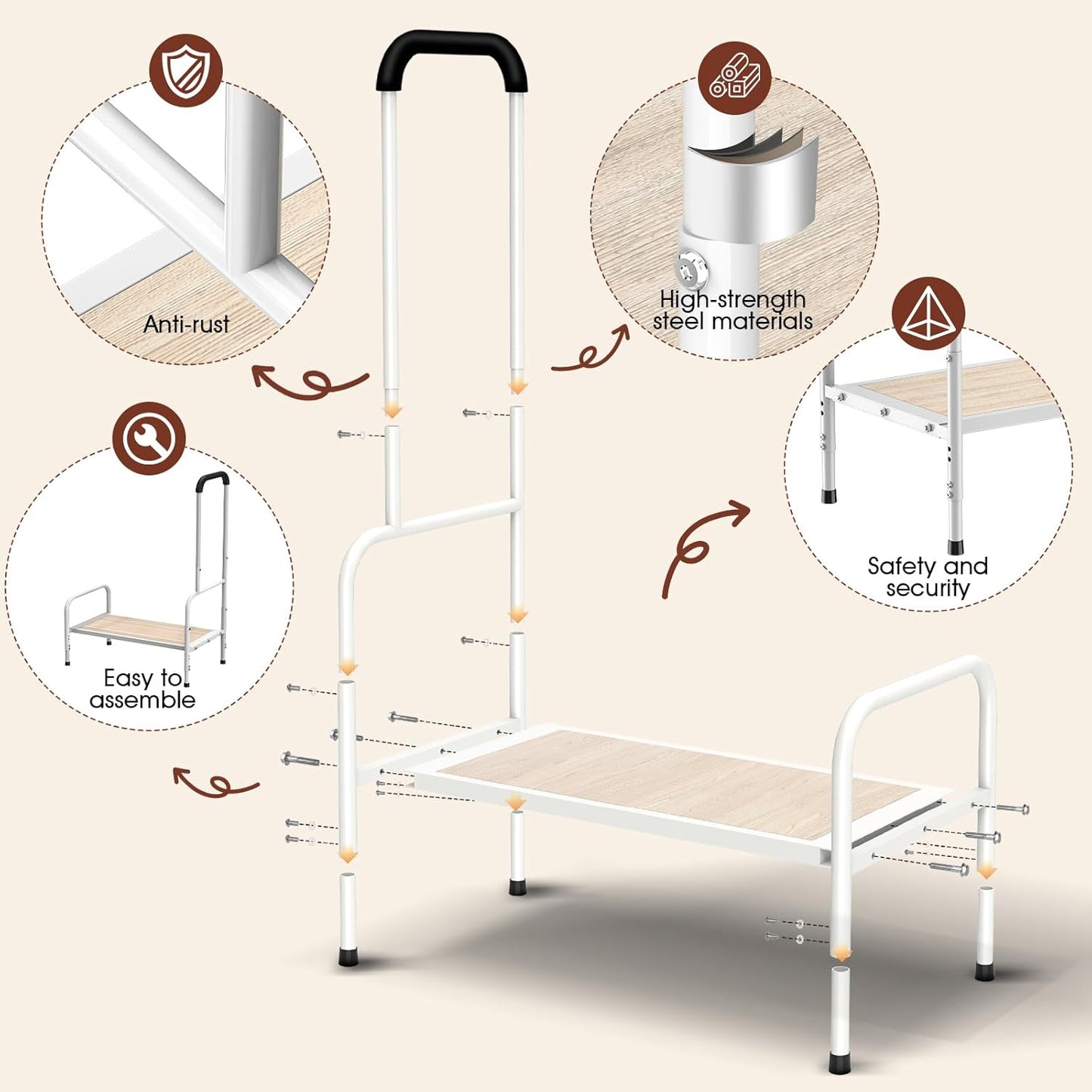 Anti-rust

High-strength steel materials

Safety and security

Easy to assemble