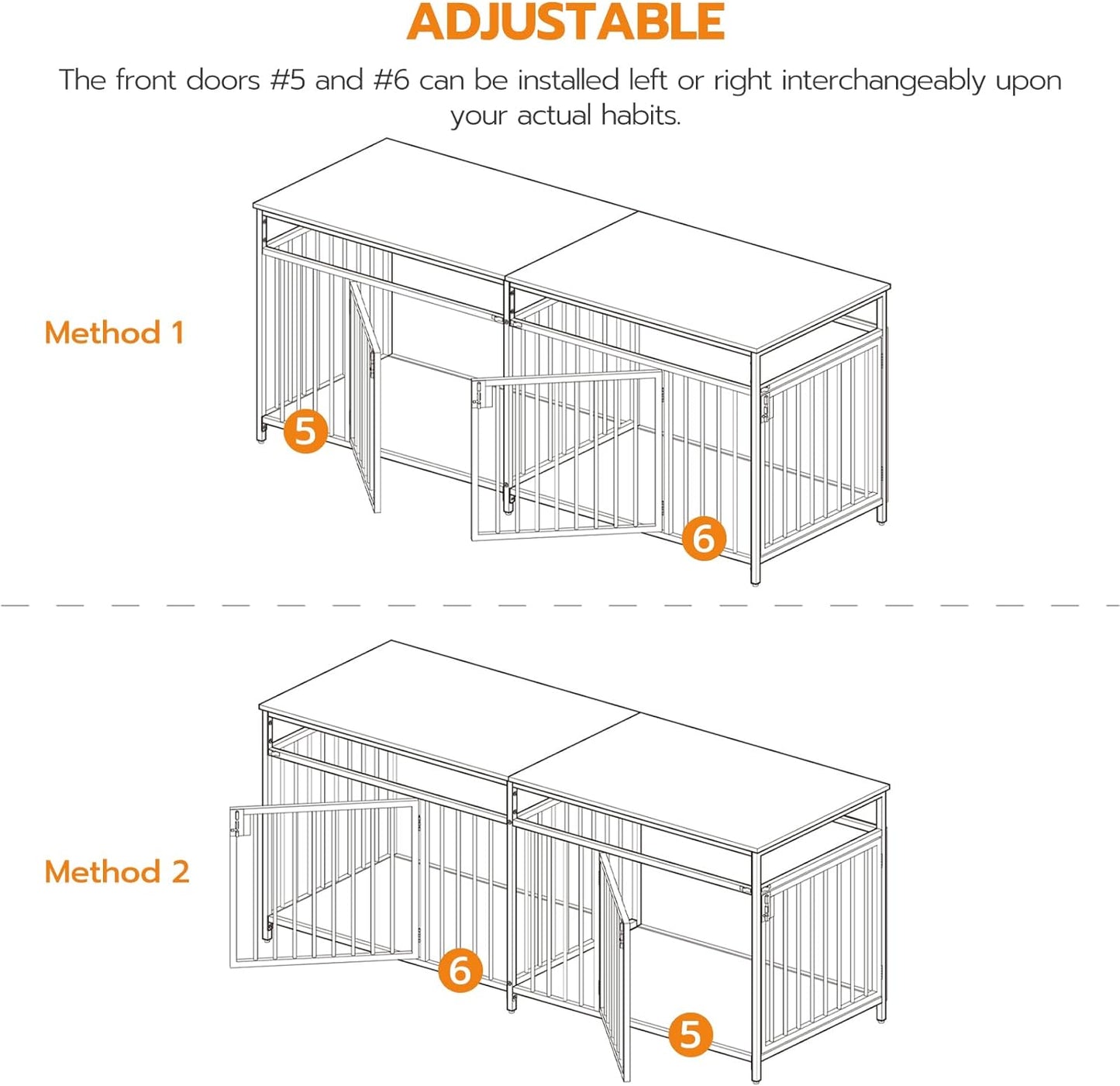 ADJUSTABLE

The front doors #5 and #6 can be installed left or right interchangeably upon your actual habits.

Method 1

5

6

Method 2

6

5