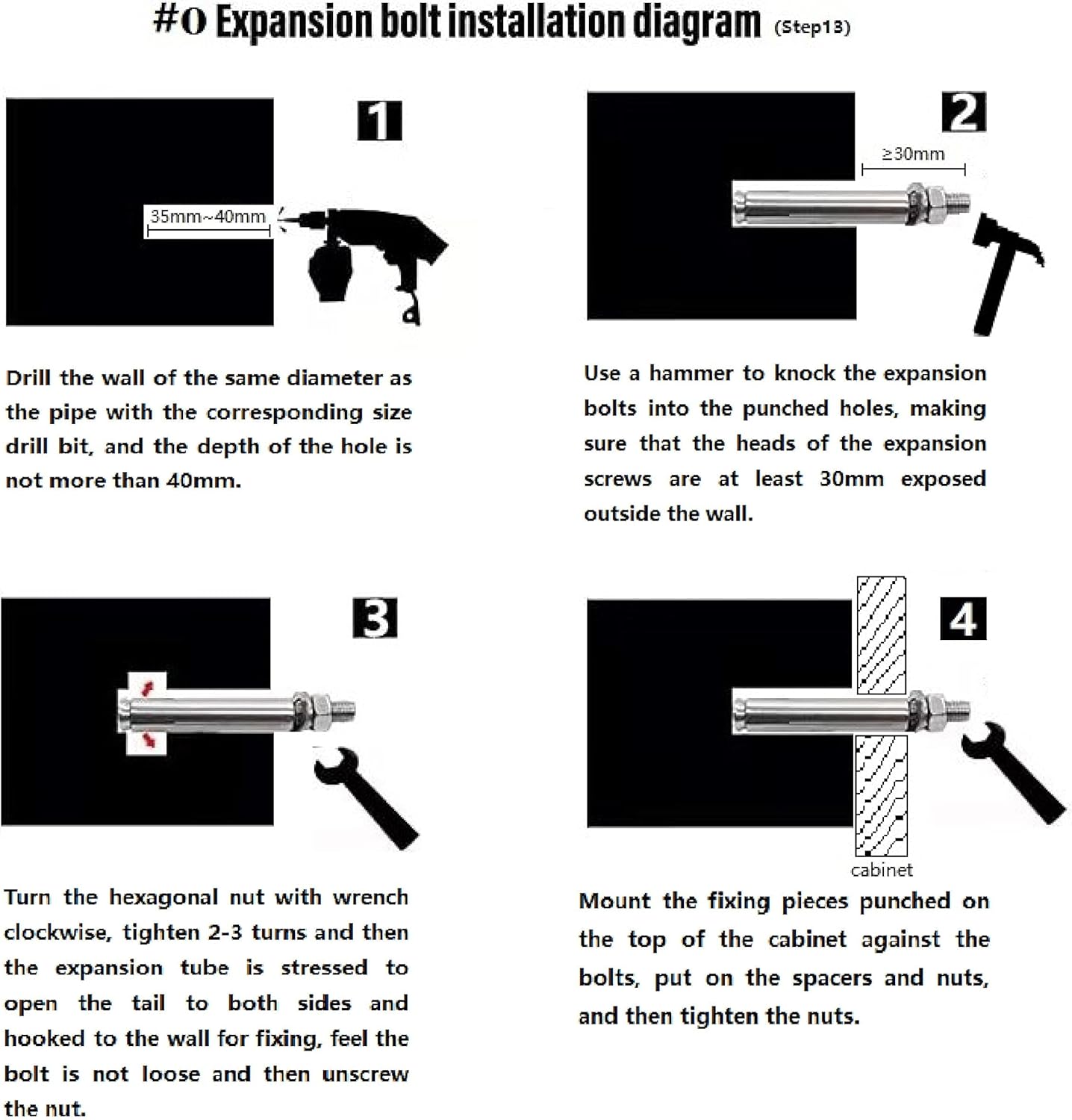 #O Expansion bolt installation diagram (Step13)

1

35mm~40mm

Drill the wall of the same diameter as the pipe with the corresponding size drill bit, and the depth of the hole is not more than 40mm.

2

≥30mm

Use a hammer to knock the expansion bolts into the punched holes, making sure that the heads of the expansion screws are at least 30mm exposed outside the wall.

3

Turn the hexagonal nut with wrench clockwise, tighten 2-3 turns and then the expansion tube is stressed to open the tail to both sides and hooked to the wall for fixing, feel the bolt is not loose and then unscrew the nut.

4

cabinet

Mount the fixing pieces punched on the top of the cabinet against the bolts, put on the spacers and nuts, and then tighten the nuts.