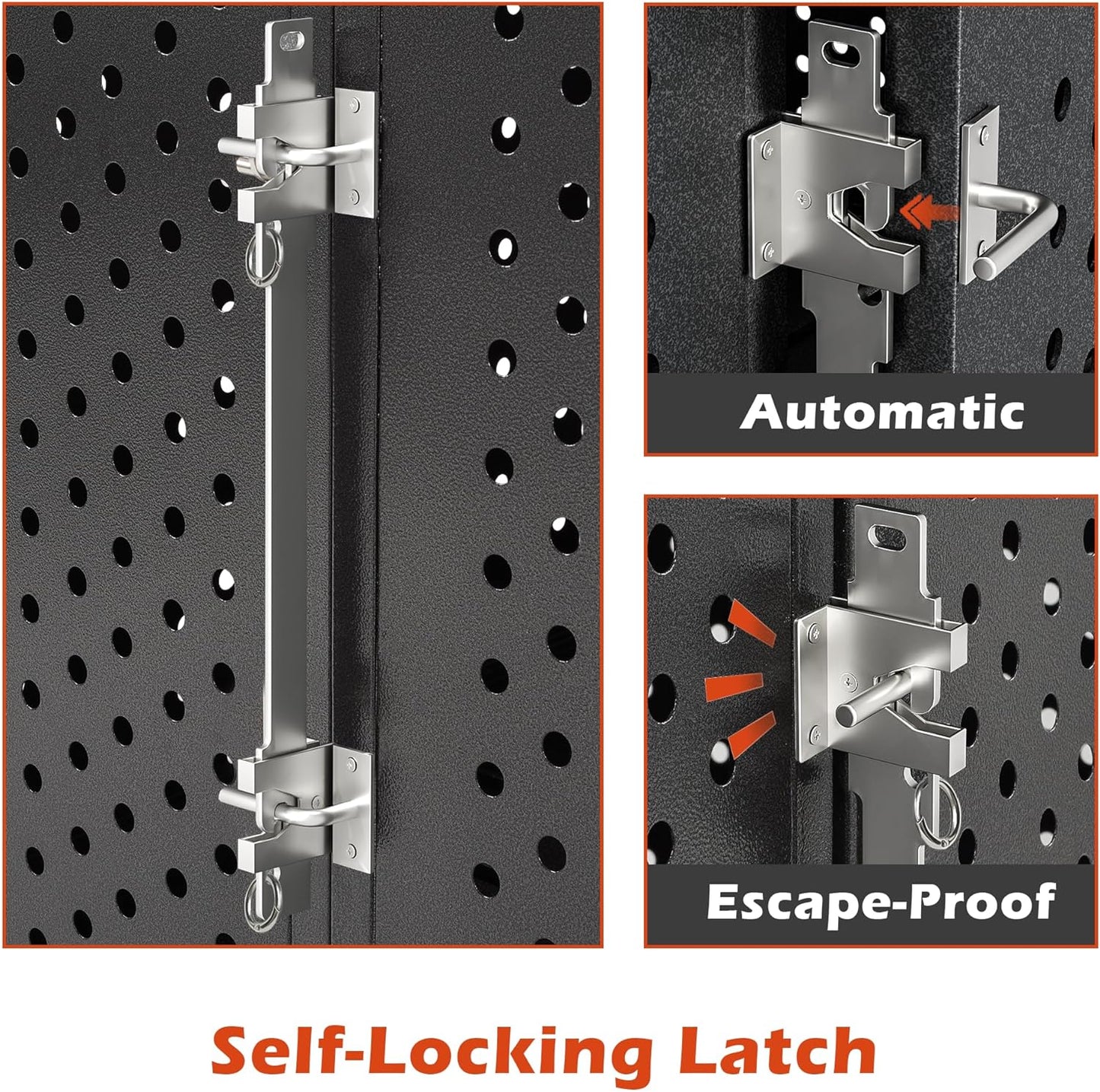 Automatic

Escape-Proof

Self-Locking Latch