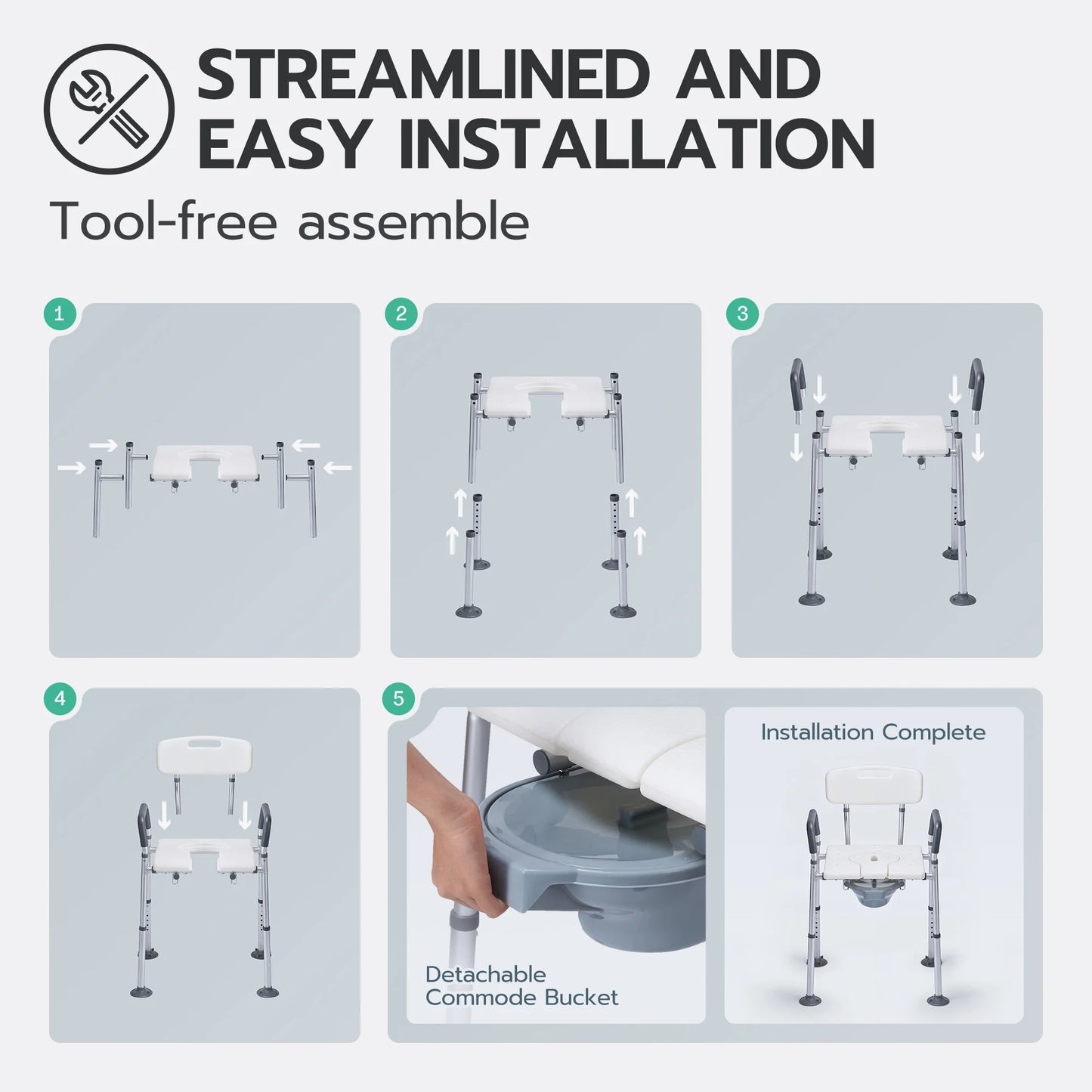 STREAMLINED AND EASY INSTALLATION

Tool-free assemble

1

2

3

4

5

Detachable Commode Bucket

Installation Complete