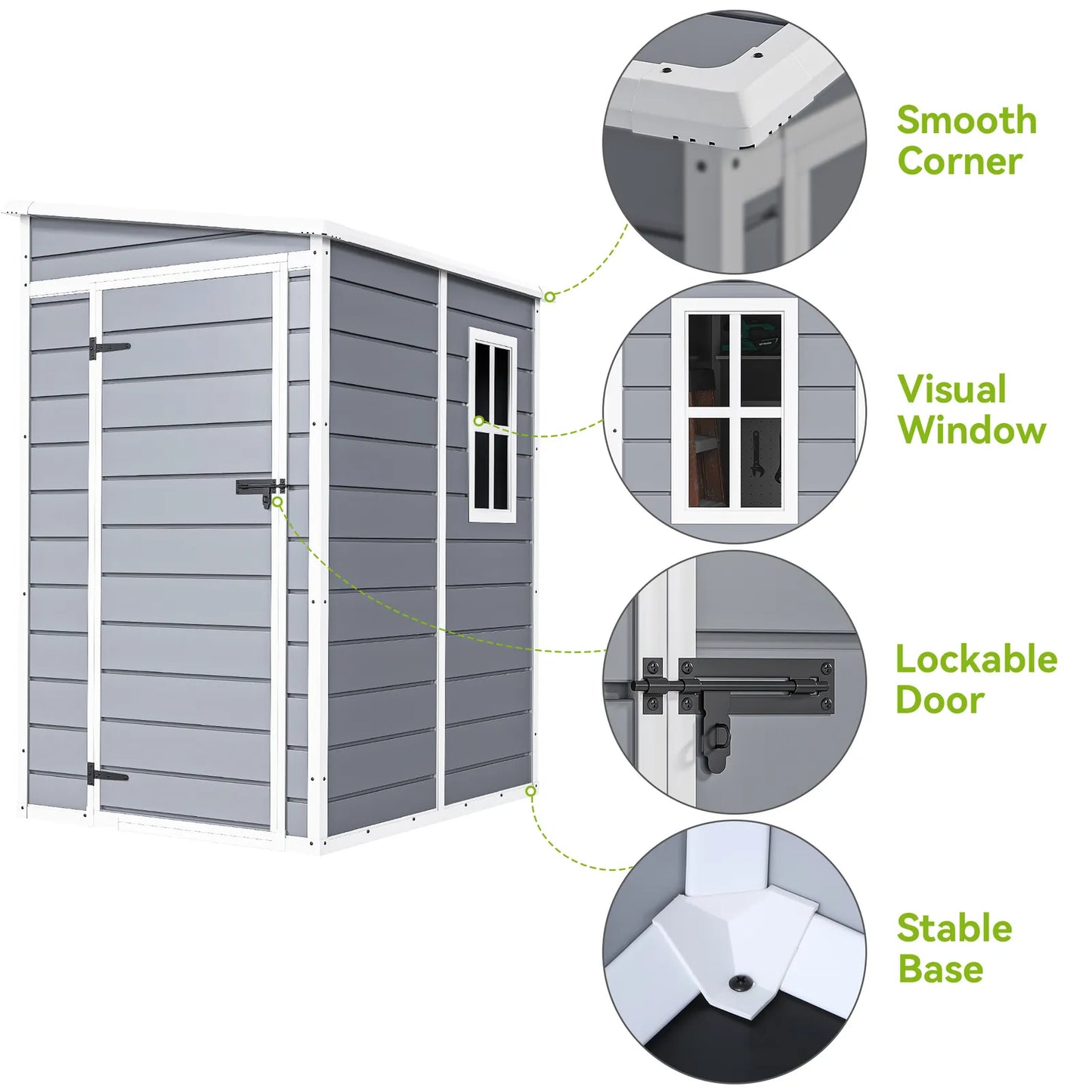 Smooth Corner

Visual Window

Lockable Door

Stable Base