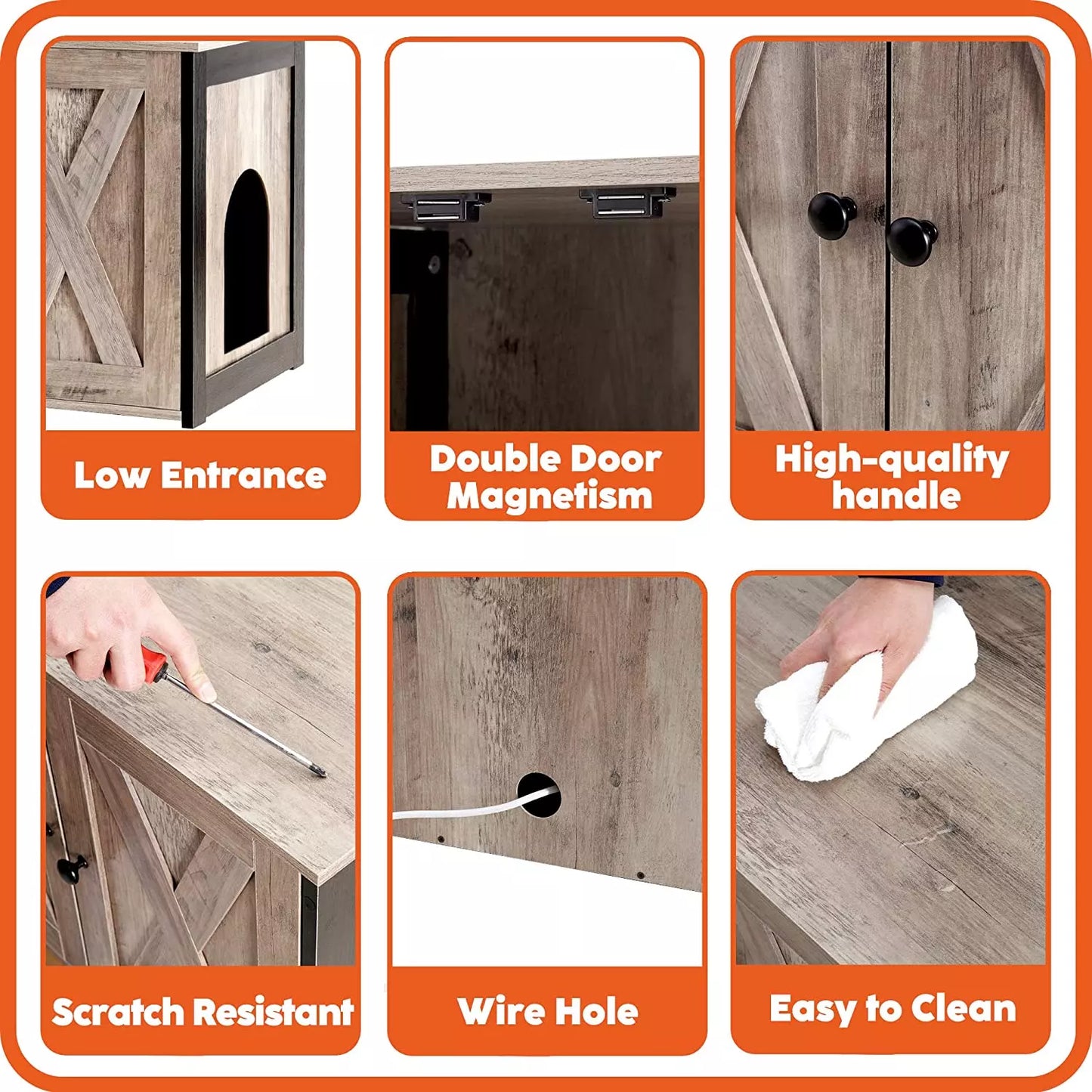 Low Entrance

Double Door Magnetism

High-quality handle

Scratch Resistant

Wire Hole

Easy to Clean