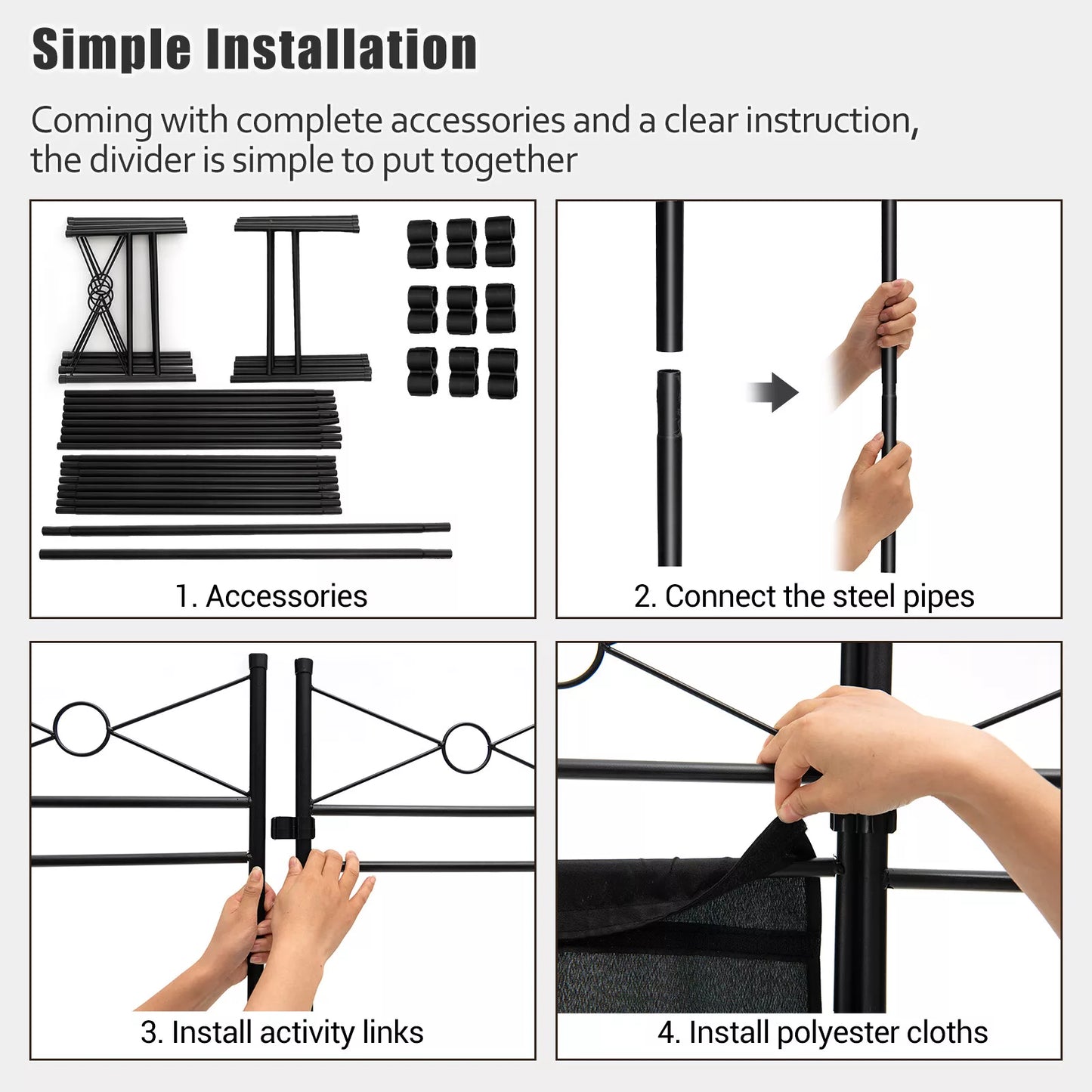 Simple Installation

Coming with complete accessories and a clear instruction, the divider is simple to put together

1. Accessories

2. Connect the steel pipes

3. Install activity links

4. Install polyester cloths