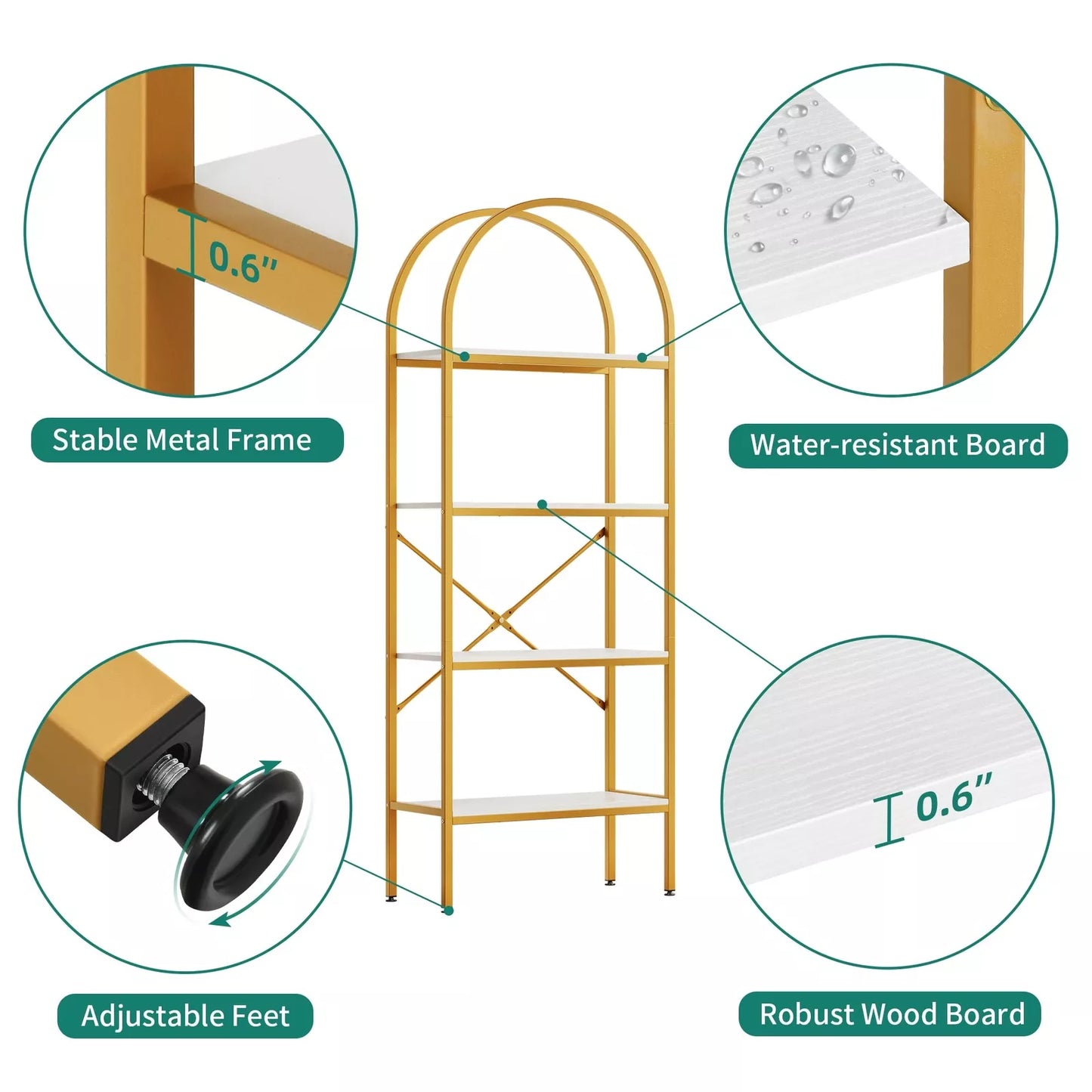 0.6"

Stable Metal Frame

Water-resistant Board

0.6"

Adjustable Feet

Robust Wood Board