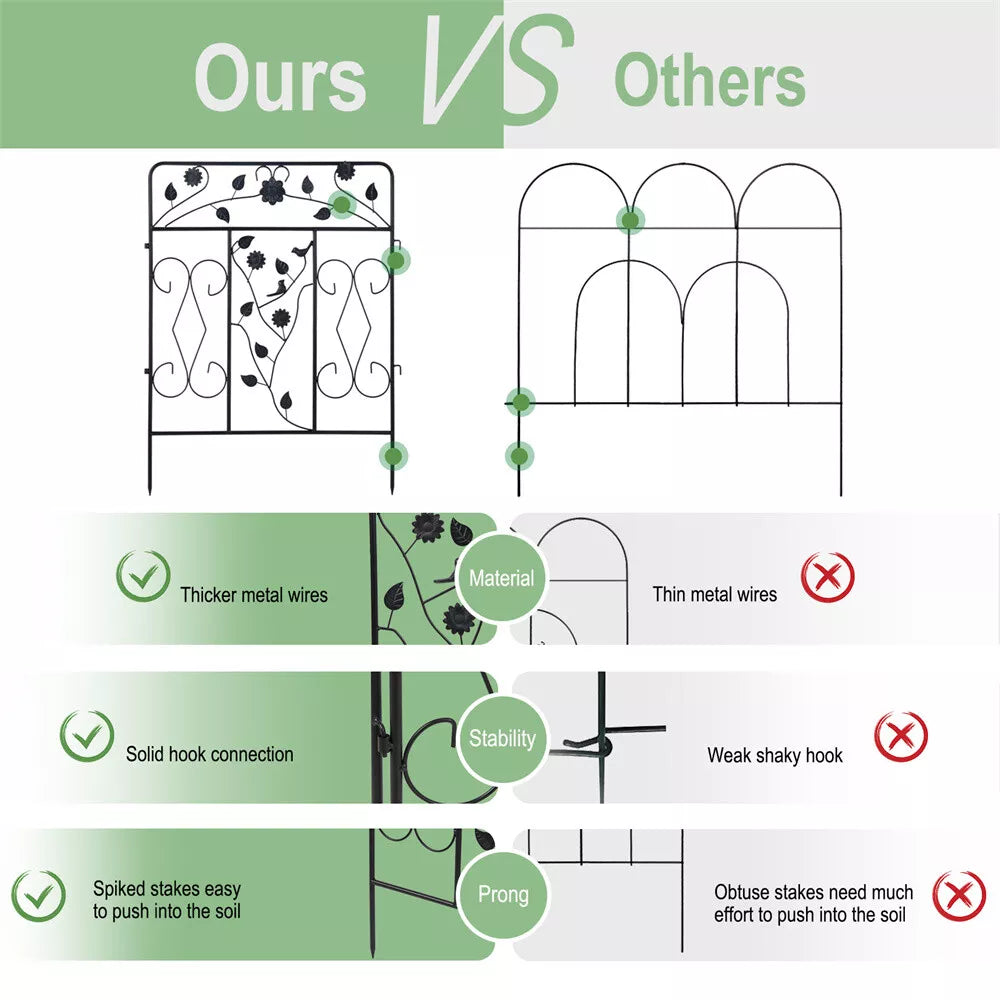 Ours VS Others

Thicker metal wires

Material

Thin metal wires

Solid hook connection

Stability

Weak shaky hook

Spiked stakes easy to push into the soil

Prong

Obtuse stakes need much effort to push into the soil