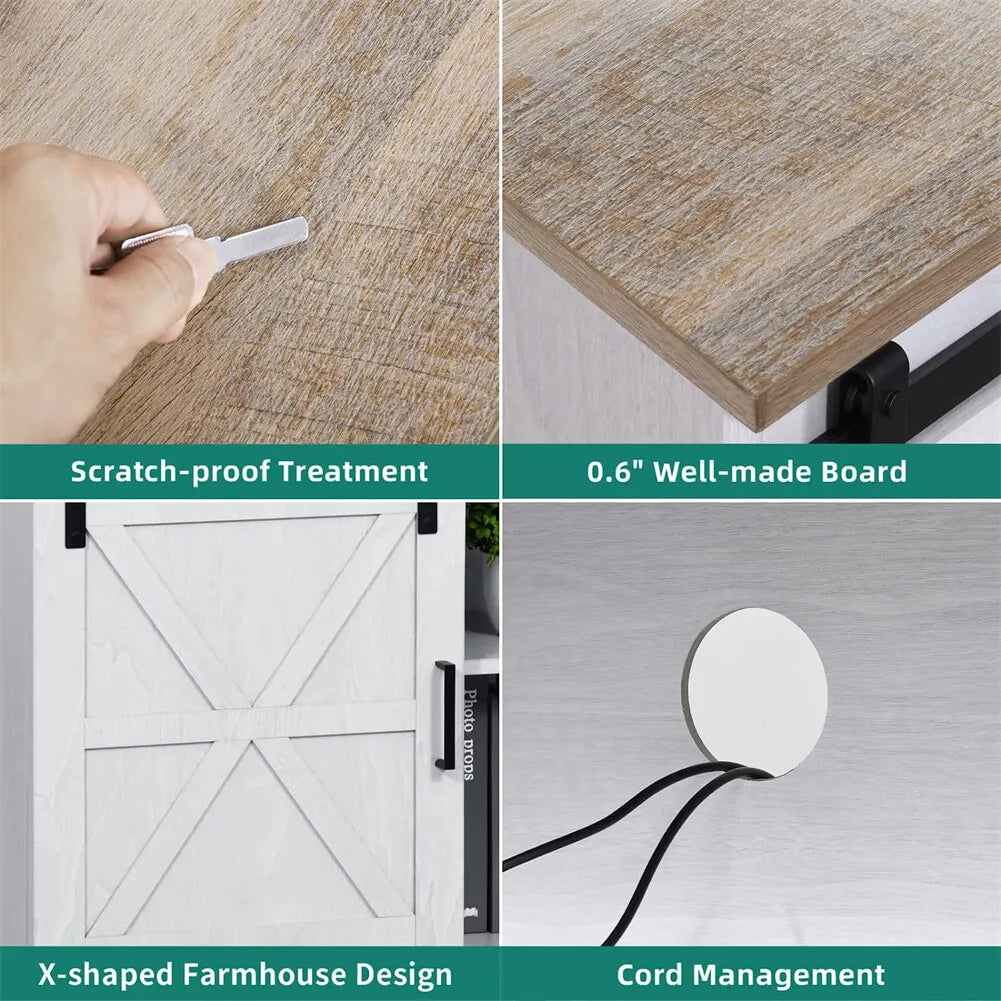 Scratch-proof Treatment

0.6" Well-made Board

Photo props

X-shaped Farmhouse Design

Cord Management