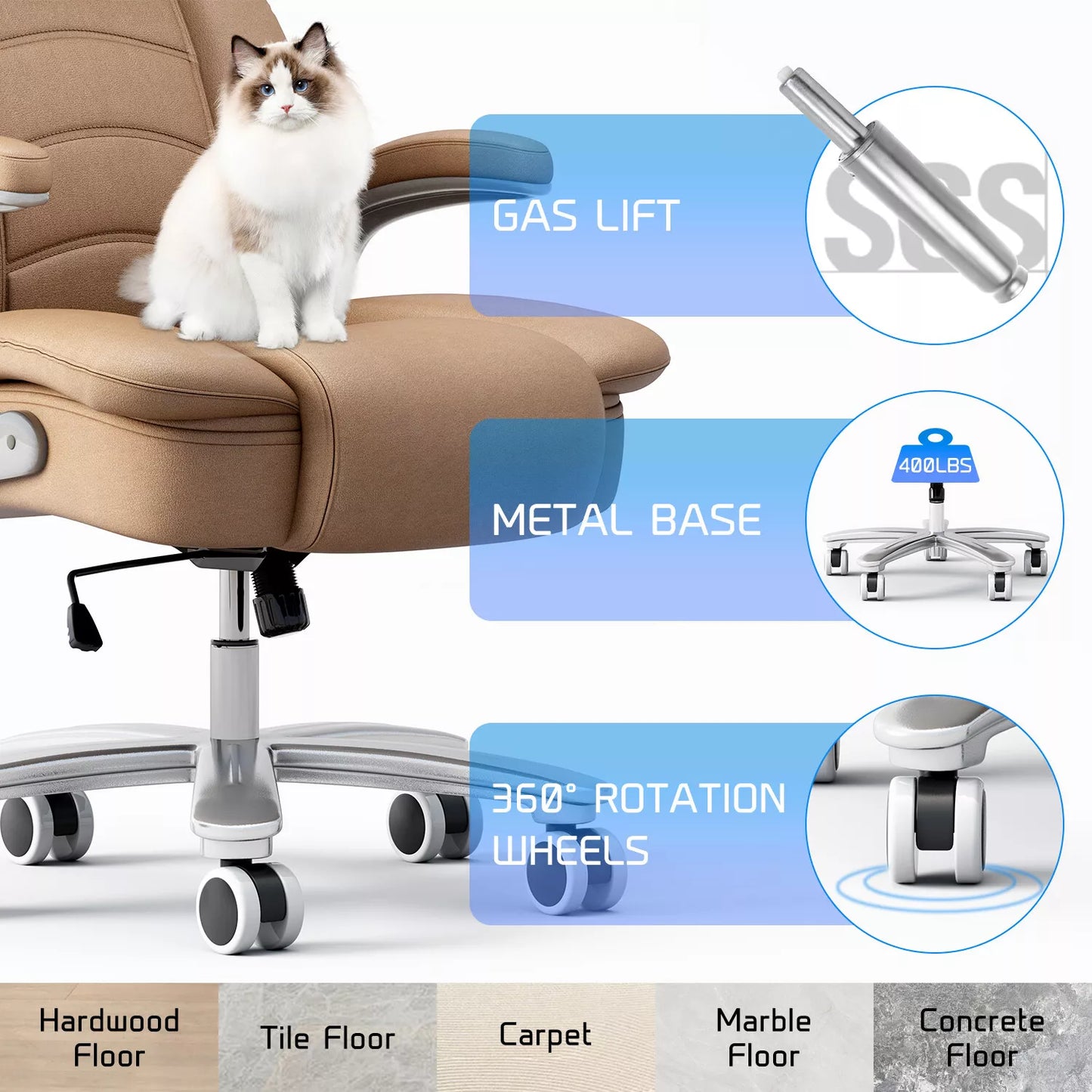 GAS LIFT

SGS

METAL BASE

400LBS

360° ROTATION WHEELS

Hardwood Floor

Tile Floor

Carpet

Marble Floor

Concrete Floor