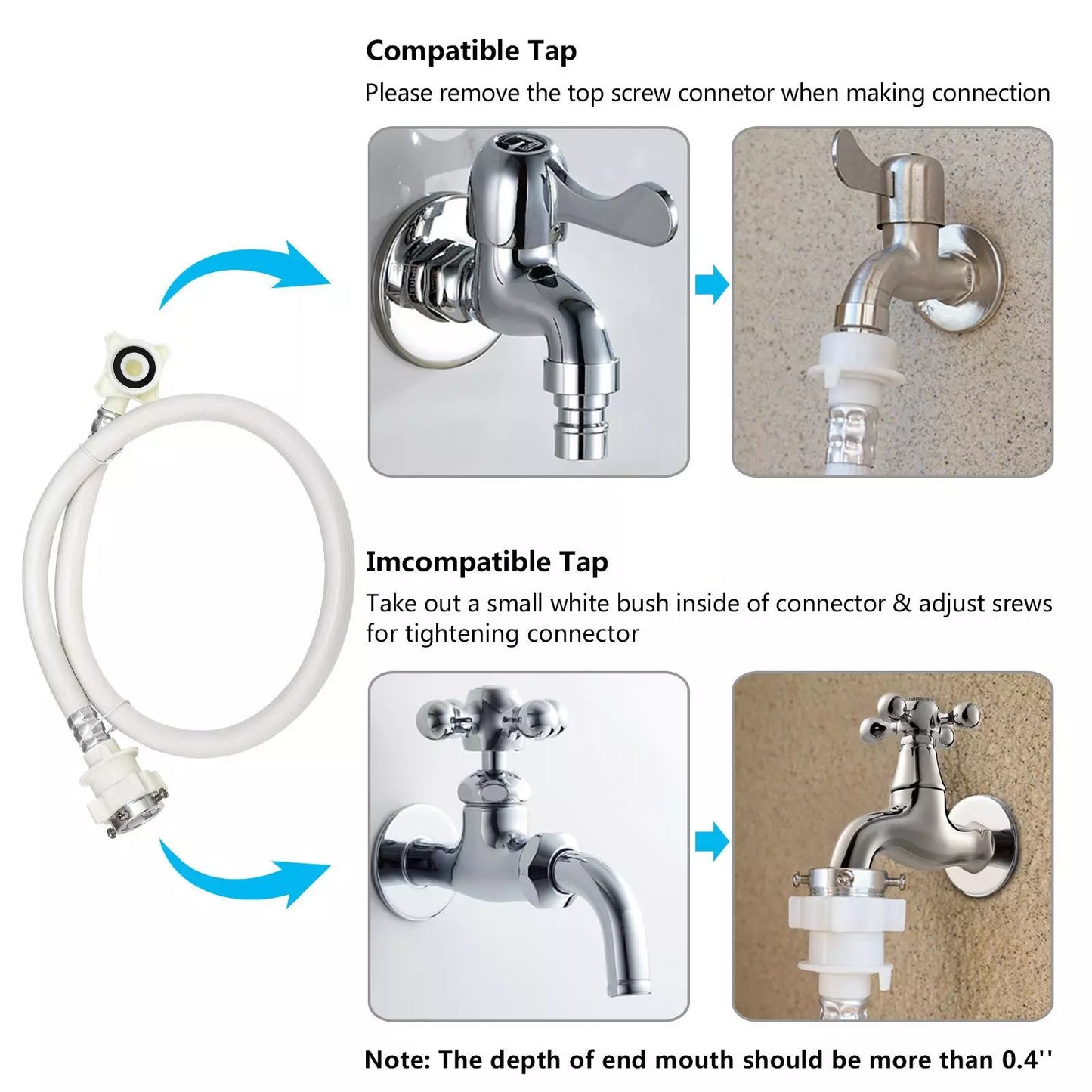 Compatible Tap

Please remove the top screw connetor when making connection

Imcompatible Tap

Take out a small white bush inside of connector & adjust srews for tightening connector

Note: The depth of end mouth should be more than 0.4''