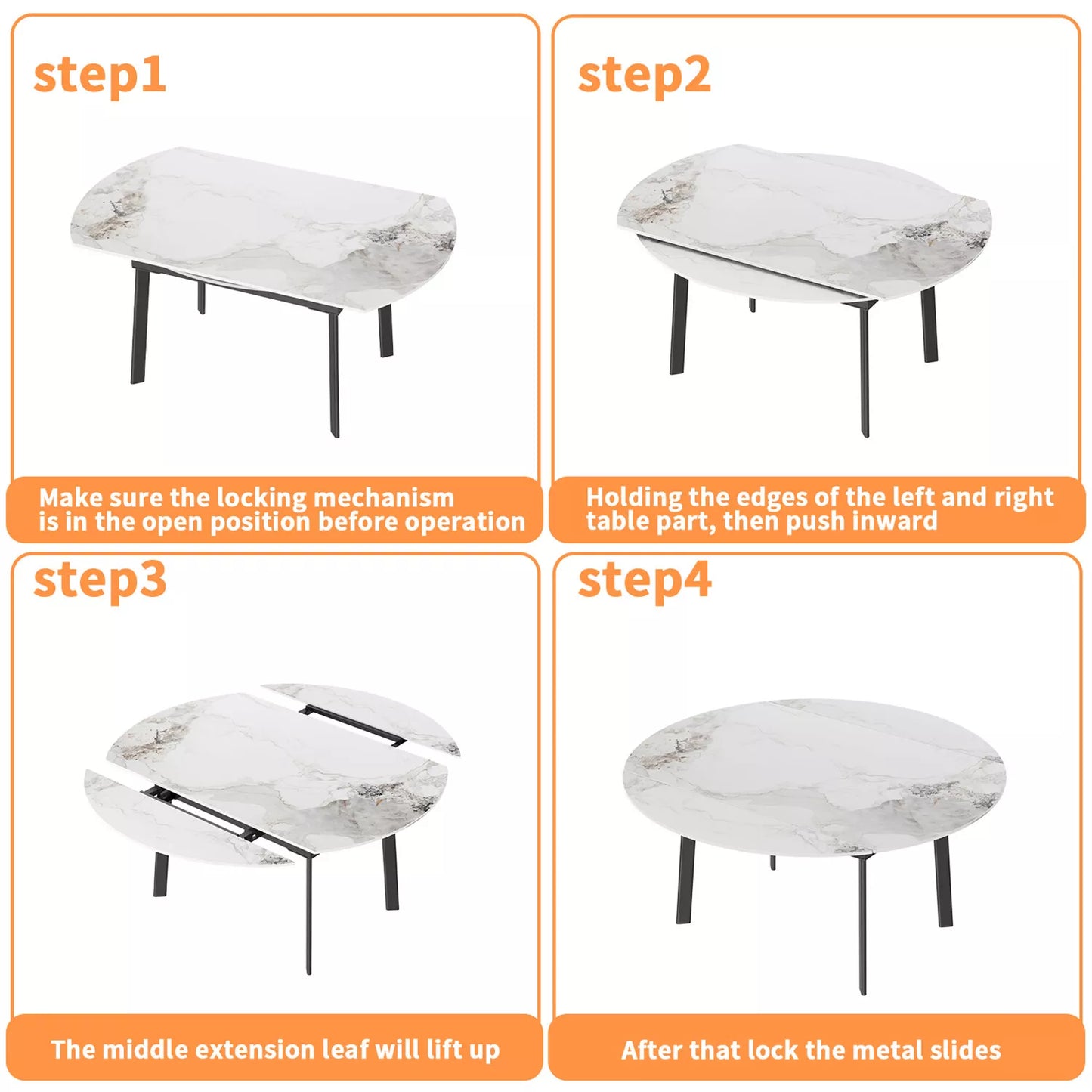 step1

Make sure the locking mechanism is in the open position before operation

step2

Holding the edges of the left and right table part, then push inward

step3

The middle extension leaf will lift up

step4

After that lock the metal slides