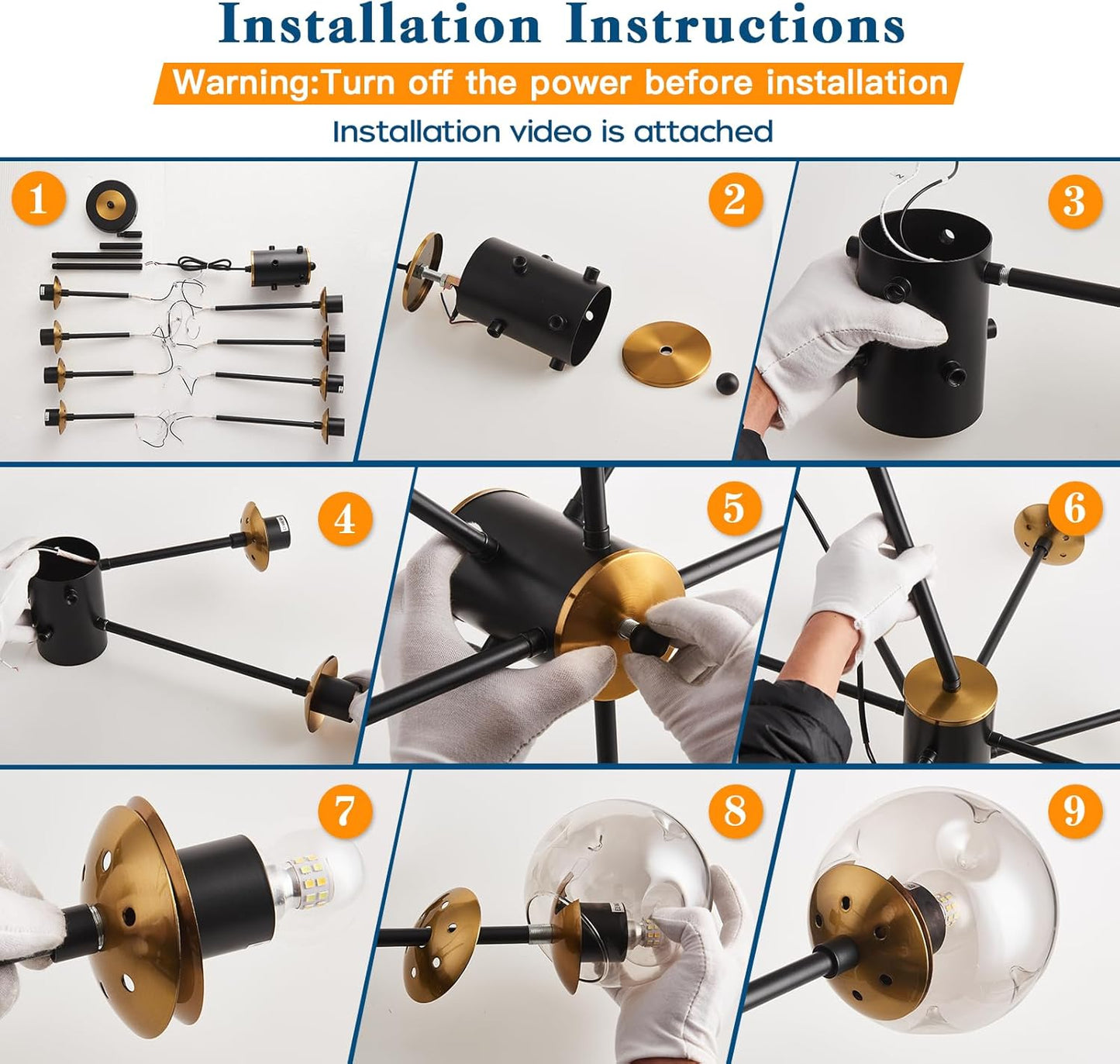 Installation Instructions

Warning:Turn off the power before installation

Installation video is attached

1

2

3

4

5

6

7

8

9