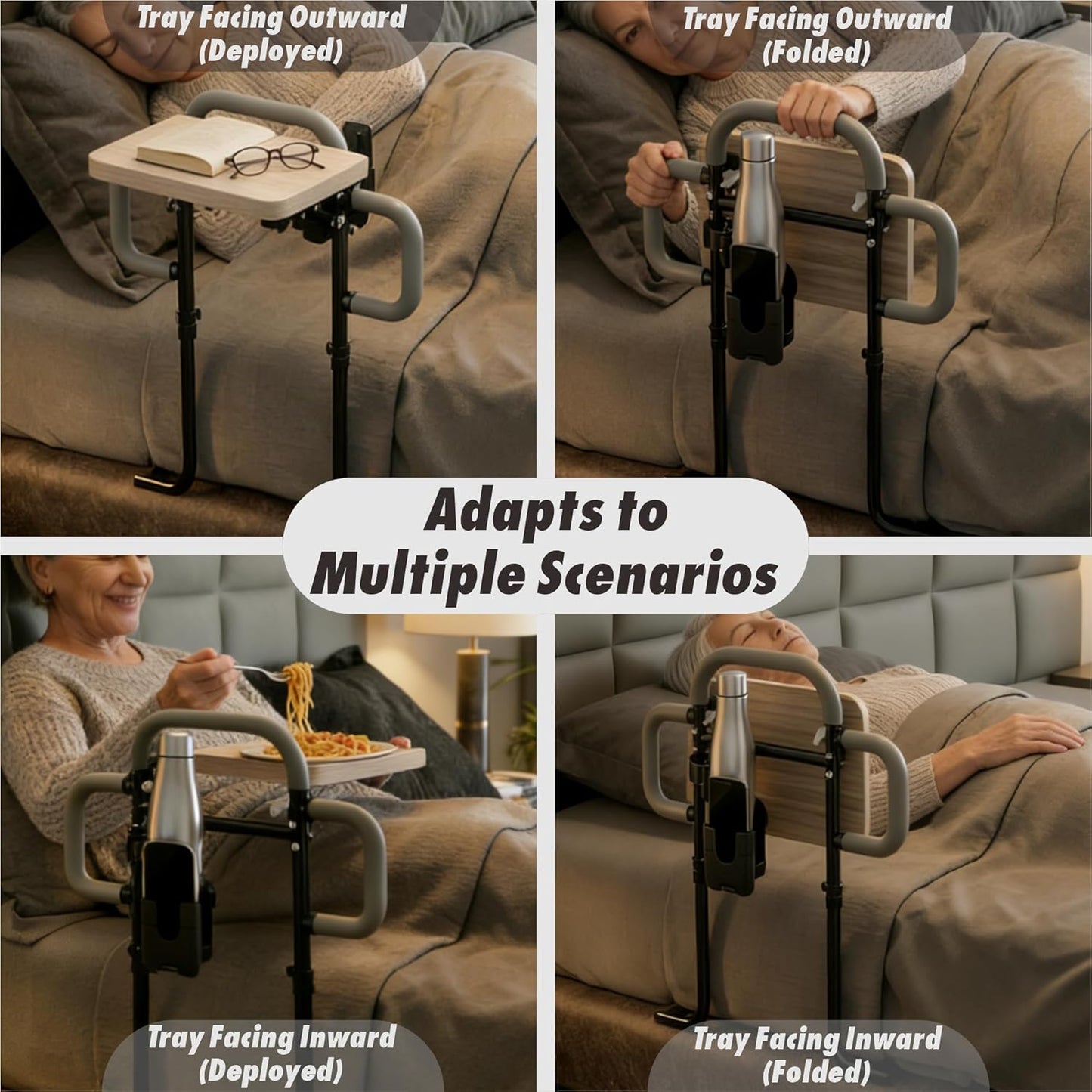 Tray Facing Outward
(Deployed)

Tray Facing Outward
(Folded)

Adapts to
Multiple Scenarios

Tray Facing Inward
(Deployed)

Tray Facing Inward
(Folded)