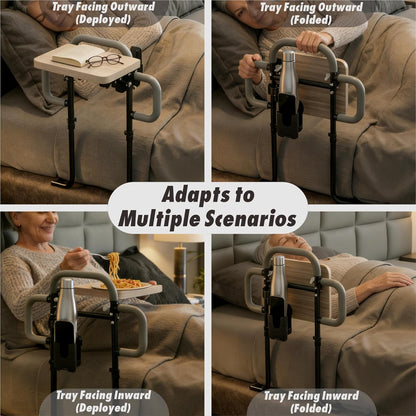 Tray Facing Outward
(Deployed)

Tray Facing Outward
(Folded)

Adapts to
Multiple Scenarios

Tray Facing Inward
(Deployed)

Tray Facing Inward
(Folded)